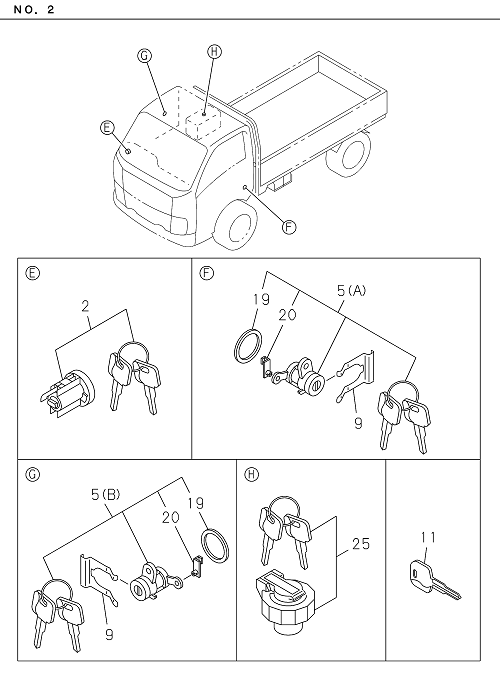 NO. 2

G
H
E
F

E
2

F
19
20
5(A)
9

G
5(B)
20
19
9

H
25

11